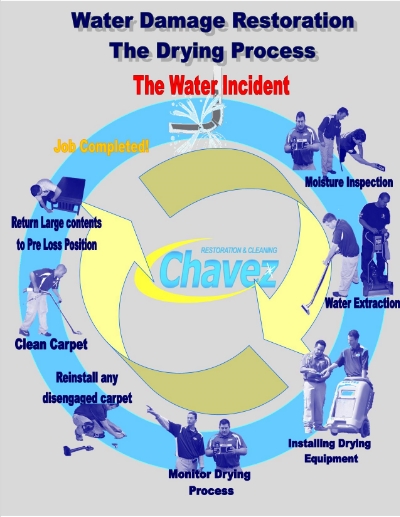 Water Damage Restoration
The Drying Process

The Water Incident

Moisture Inspection

Water Extraction

Installing Drying Equipment

Monitor Drying Process

Reinstall any disengaged carpet

Clean Carpet

Return Large contents to Pre Loss Position

Job Completed!

RESTORATION & CLEANING
Chavez